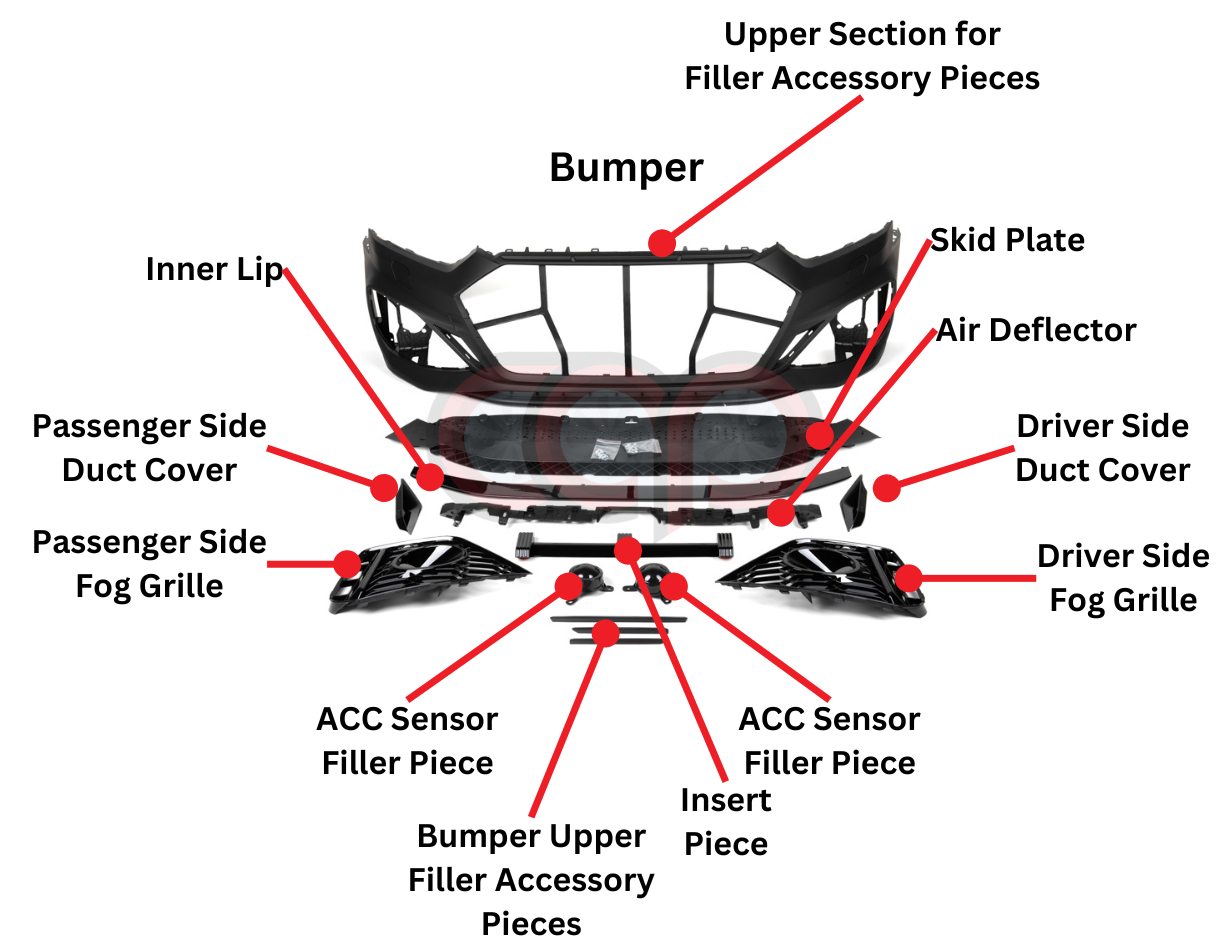 Upper Section for Filler Accessory Pieces

Bumper

Inner Lip

Skid Plate

Air Deflector

Passenger Side Duct Cover

Driver Side Duct Cover

Passenger Side Fog Grille

Driver Side Fog Grille

ACC Sensor Filler Piece

ACC Sensor Filler Piece

Insert Piece

Bumper Upper Filler Accessory Pieces